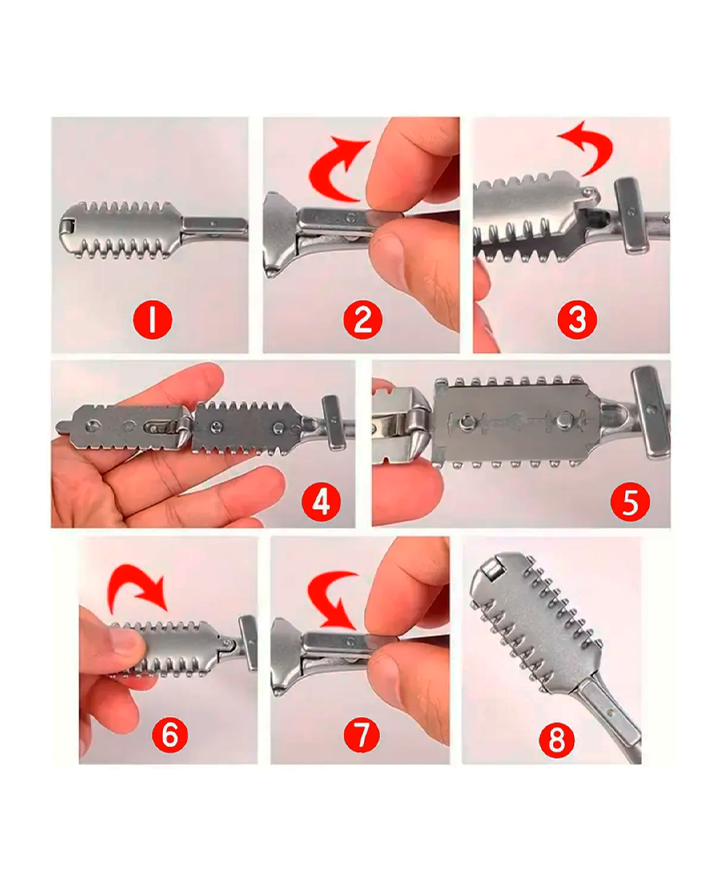 1
2
3
4
5
6
7
8