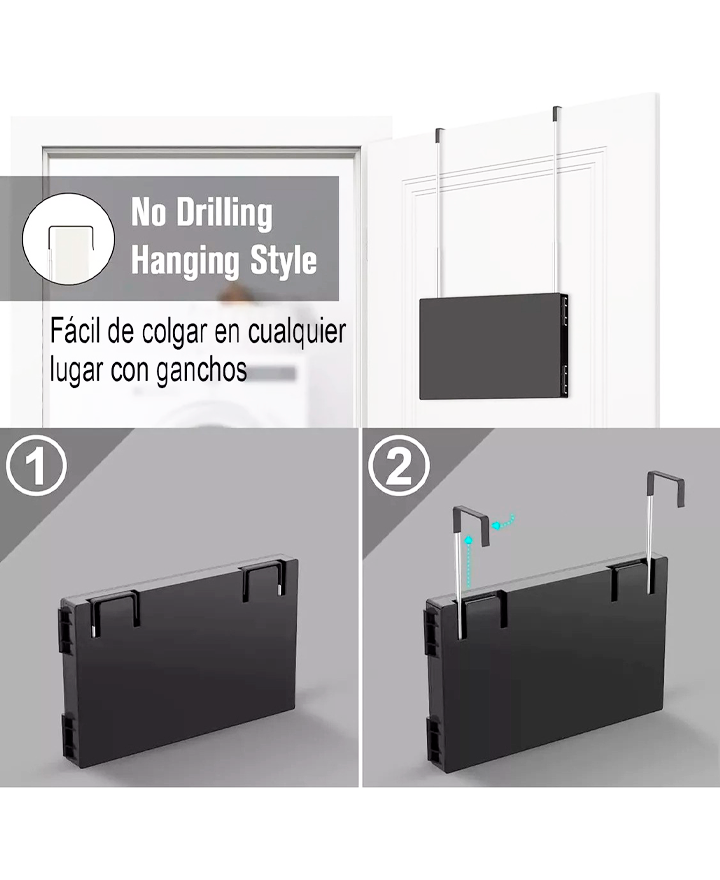 No Drilling Hanging Style

Fácil de colgar en cualquier lugar con ganchos

1

2